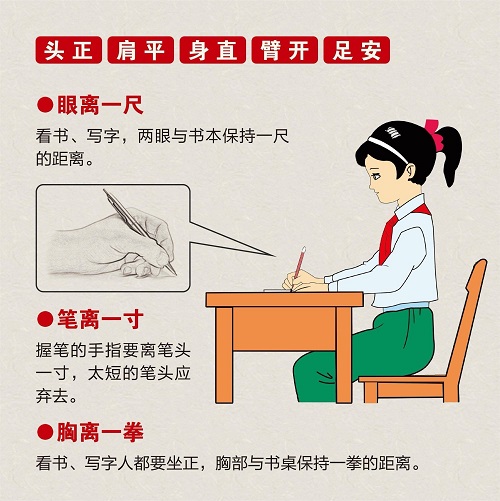 头正 肩平 身直 臂开 足安

●眼离一尺

看书、写字，两眼与书本保持一尺的距离。

●笔离一寸

握笔的手指要离笔头一寸，太短的笔头应弃去。

●胸离一拳

看书、写字人都要坐正，胸部与书桌保持一拳的距离。