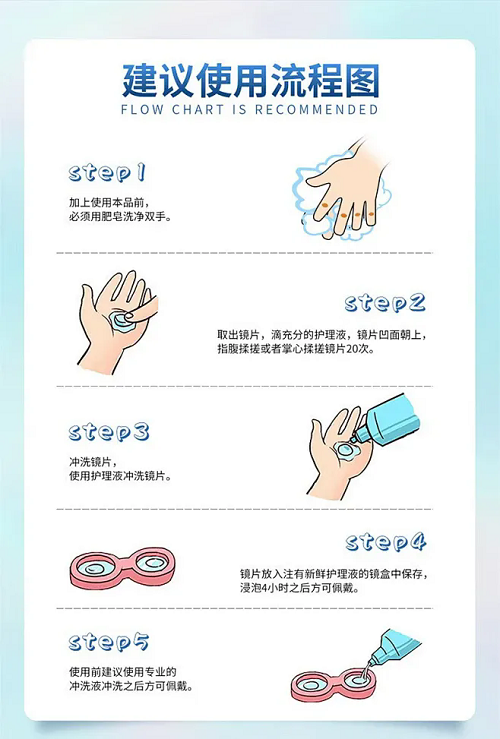 建议使用流程图
FLOW CHART IS RECOMMENDED

step1

加上使用本品前，
必须用肥皂洗净双手。

step2

取出镜片，滴充分的护理液，镜片凹面朝上，
指腹揉搓或者掌心揉搓镜片20次。

step3

冲洗镜片，
使用护理液冲洗镜片。

step4

镜片放入注有新鲜护理液的镜盒中保存，
浸泡4小时之后方可佩戴。

step5

使用前建议使用专业的
冲洗液冲洗之后方可佩戴。